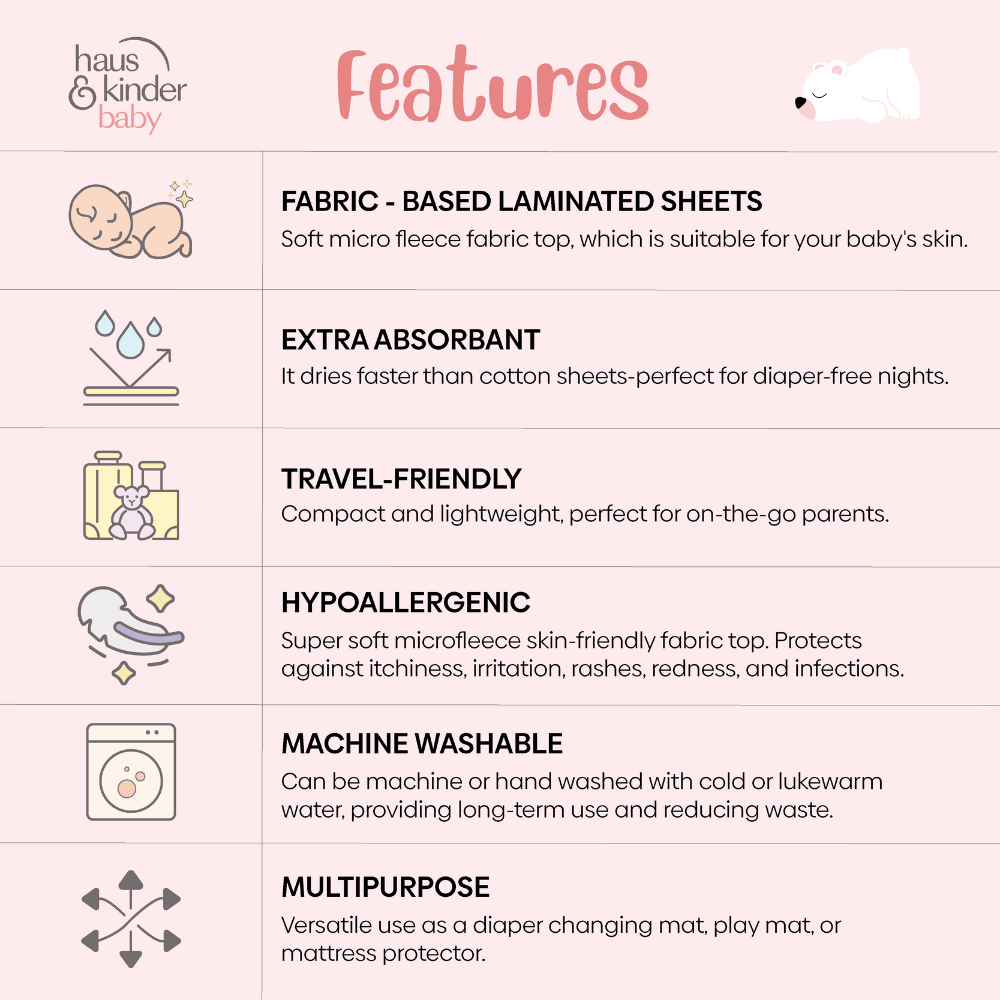 haus & kinder baby

Features

FABRIC - BASED LAMINATED SHEETS
Soft micro fleece fabric top, which is suitable for your baby's skin.

EXTRA ABSORBANT
It dries faster than cotton sheets-perfect for diaper-free nights.

TRAVEL-FRIENDLY
Compact and lightweight, perfect for on-the-go parents.

HYPOALLERGENIC
Super soft microfleece skin-friendly fabric top. Protects against itchiness, irritation, rashes, redness, and infections.

MACHINE WASHABLE
Can be machine or hand washed with cold or lukewarm water, providing long-term use and reducing waste.

MULTIPURPOSE
Versatile use as a diaper changing mat, play mat, or mattress protector.