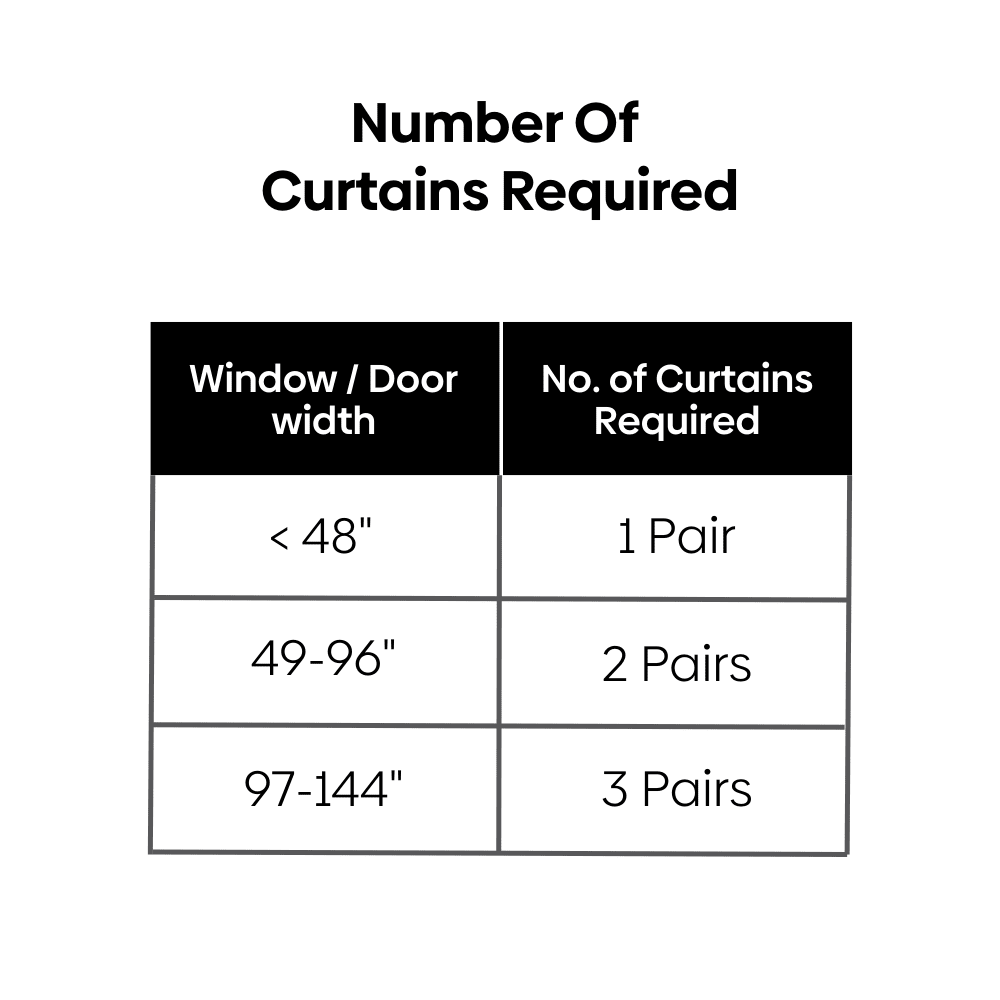 Number Of
Curtains Required

| Window / Door width | No. of Curtains Required |
|---|---|
| < 48" | 1 Pair |
| 49-96" | 2 Pairs |
| 97-144" | 3 Pairs |